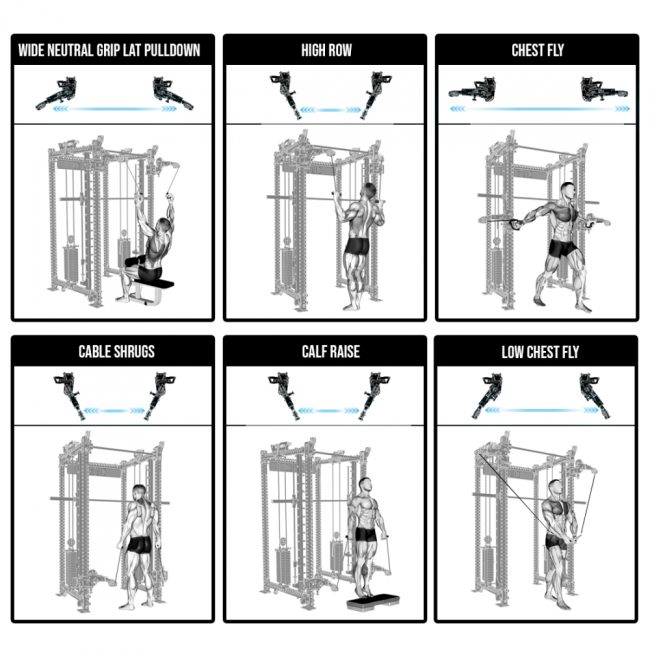 WIDE NEUTRAL GRIP LAT PULLDOWN

HIGH ROW

CHEST FLY

CABLE SHRUGS

CALF RAISE

LOW CHEST FLY